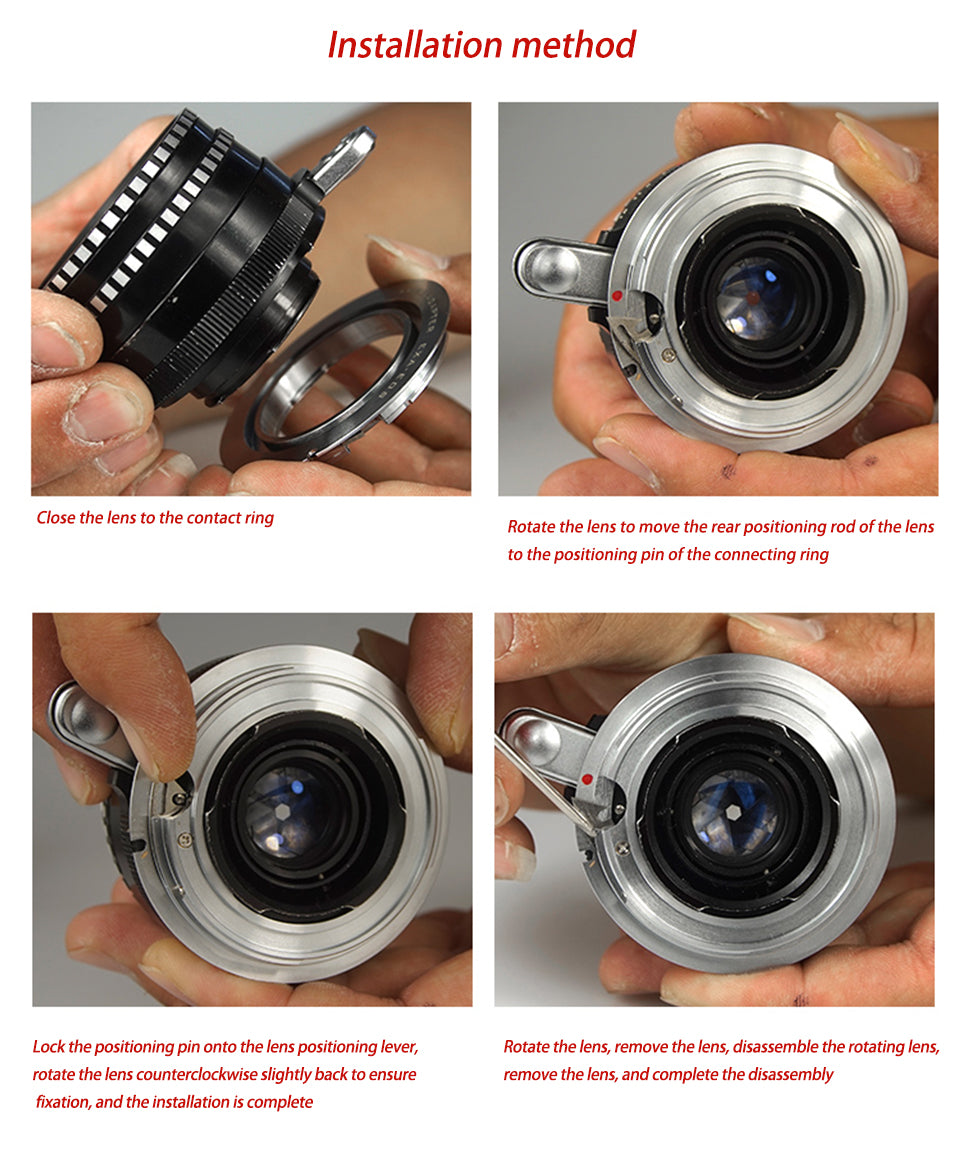 Installation method

Close the lens to the contact ring

Rotate the lens to move the rear positioning rod of the lens to the positioning pin of the connecting ring

Lock the positioning pin onto the lens positioning lever, rotate the lens counterclockwise slightly back to ensure fixation, and the installation is complete

Rotate the lens, remove the lens, disassemble the rotating lens, remove the lens, and complete the disassembly